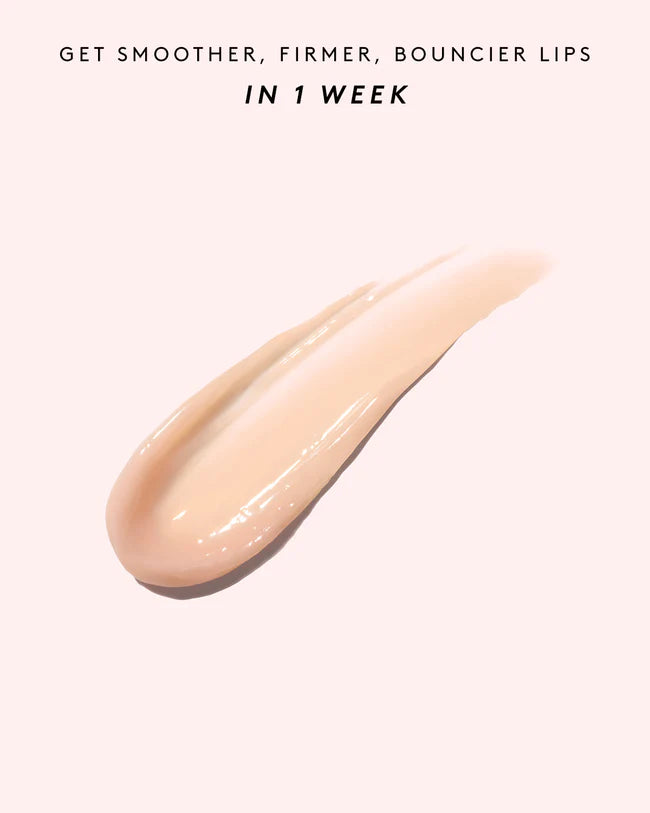 GET SMOOTHER, FIRMER, BOUNCIER LIPS
IN 1 WEEK