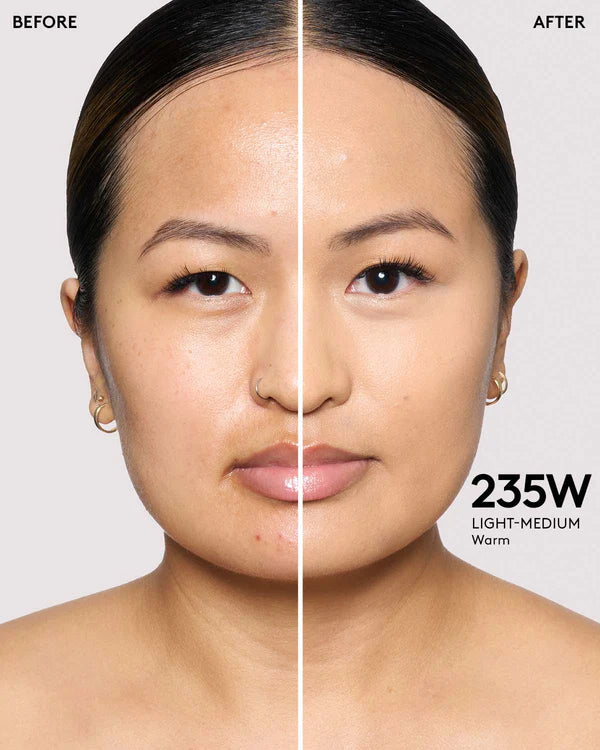 BEFORE

AFTER

235W
LIGHT-MEDIUM
Warm