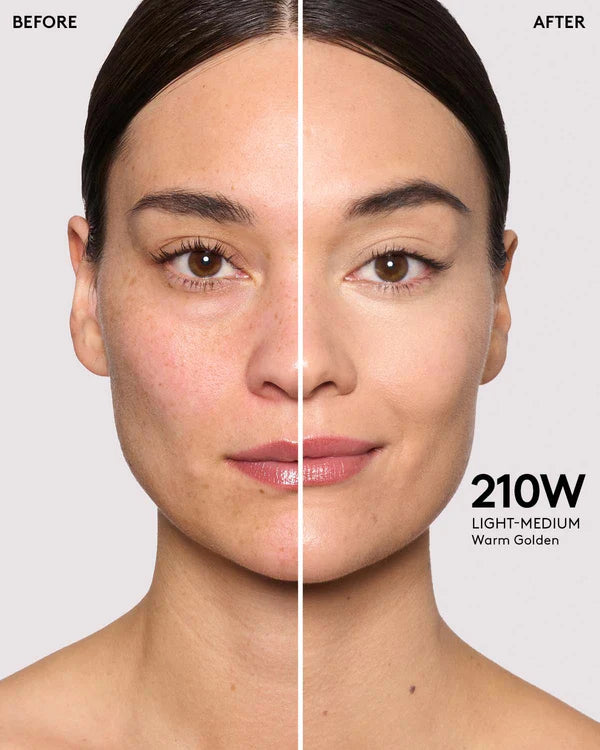 BEFORE

AFTER

210W
LIGHT-MEDIUM
Warm Golden