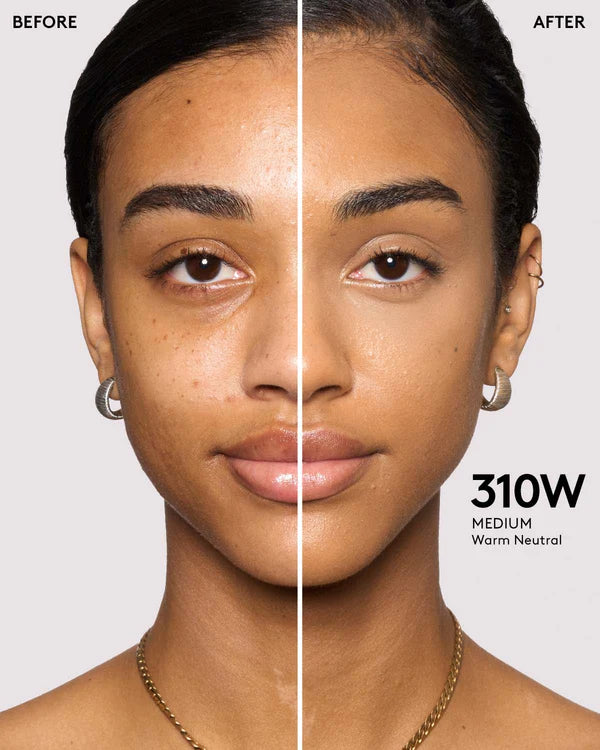 BEFORE

AFTER

310W
MEDIUM
Warm Neutral