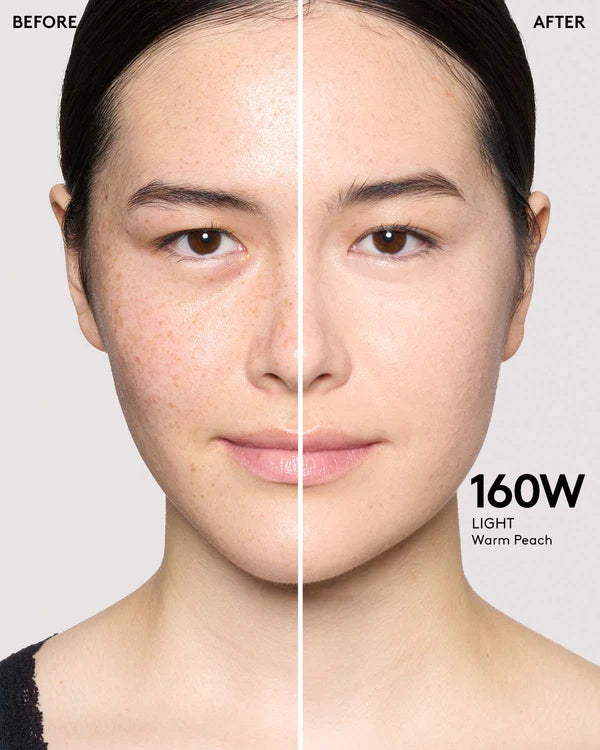 BEFORE

AFTER

160W
LIGHT
Warm Peach