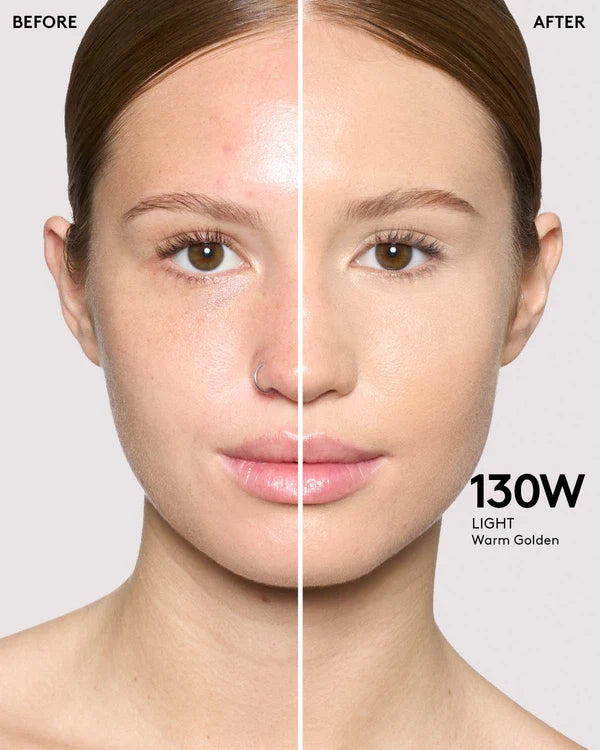 BEFORE

AFTER

130W
LIGHT
Warm Golden